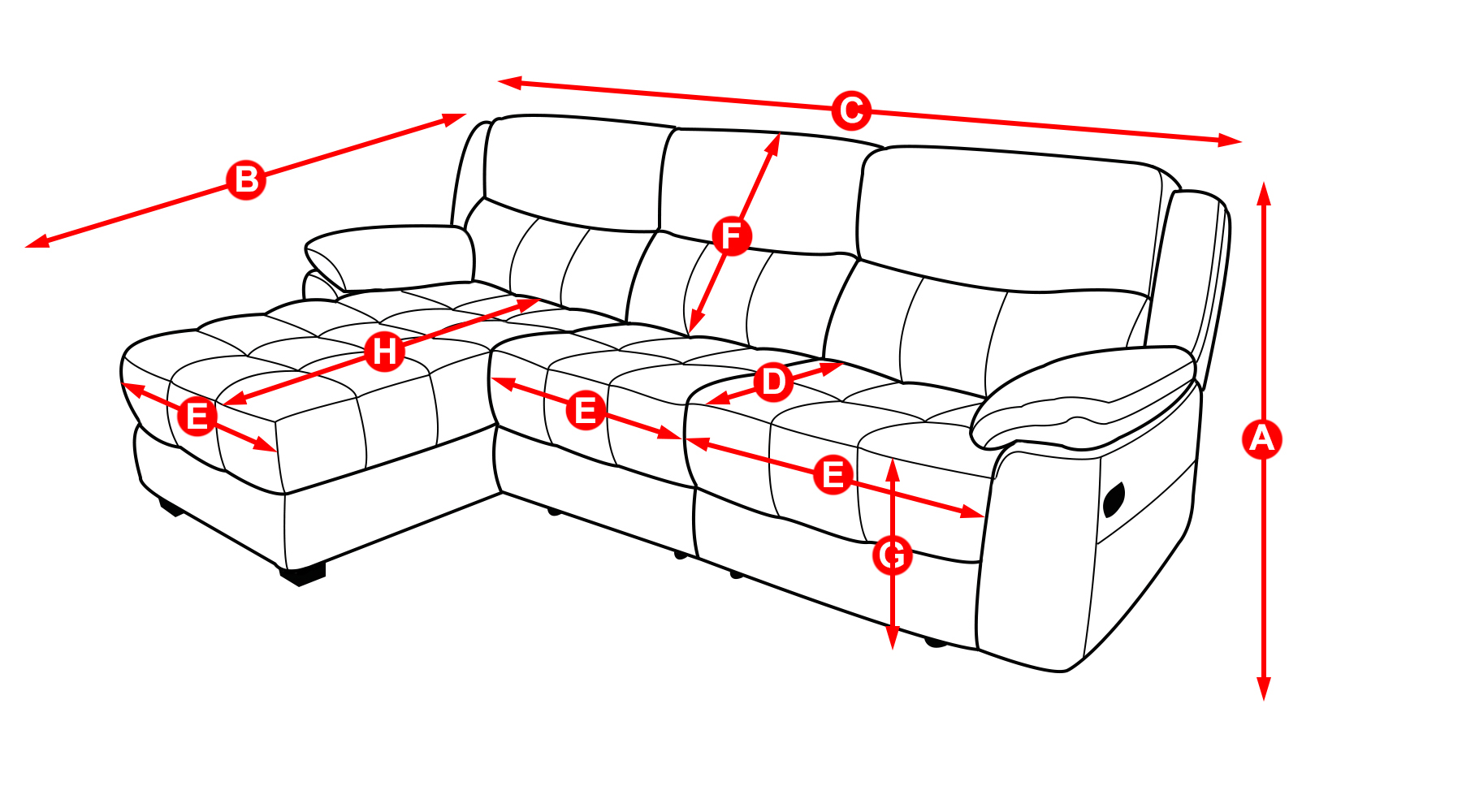 C
B
F
H
D
E
E
E
G
A